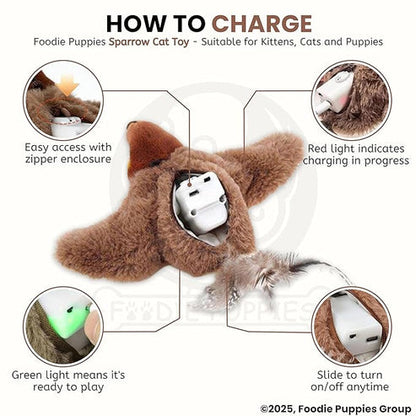 HOW TO CHARGE

Foodie Puppies Sparrow Cat Toy - Suitable for Kittens, Cats and Puppies

Easy access with zipper enclosure

Red light indicates charging in progress

FOODIE PUPPIES

Green light means it's ready to play

Slide to turn on/off anytime

©2025, Foodie Puppies Group