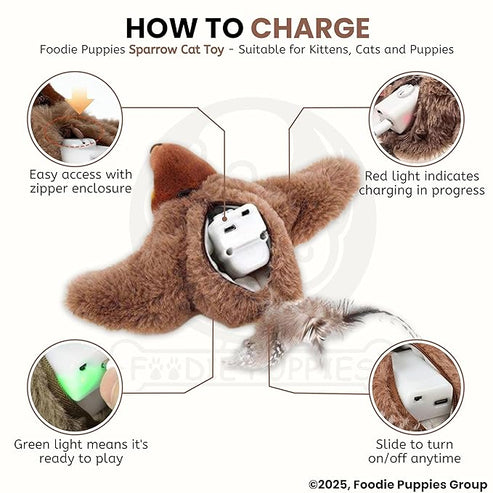 HOW TO CHARGE

Foodie Puppies Sparrow Cat Toy - Suitable for Kittens, Cats and Puppies

Easy access with zipper enclosure

Red light indicates charging in progress

FOODIE PUPPIES

Green light means it's ready to play

Slide to turn on/off anytime

©2025, Foodie Puppies Group