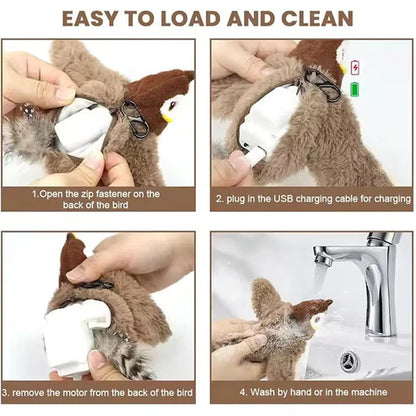 EASY TO LOAD AND CLEAN

1.Open the zip fastener on the back of the bird

2. plug in the USB charging cable for charging

3. remove the motor from the back of the bird

4. Wash by hand or in the machine